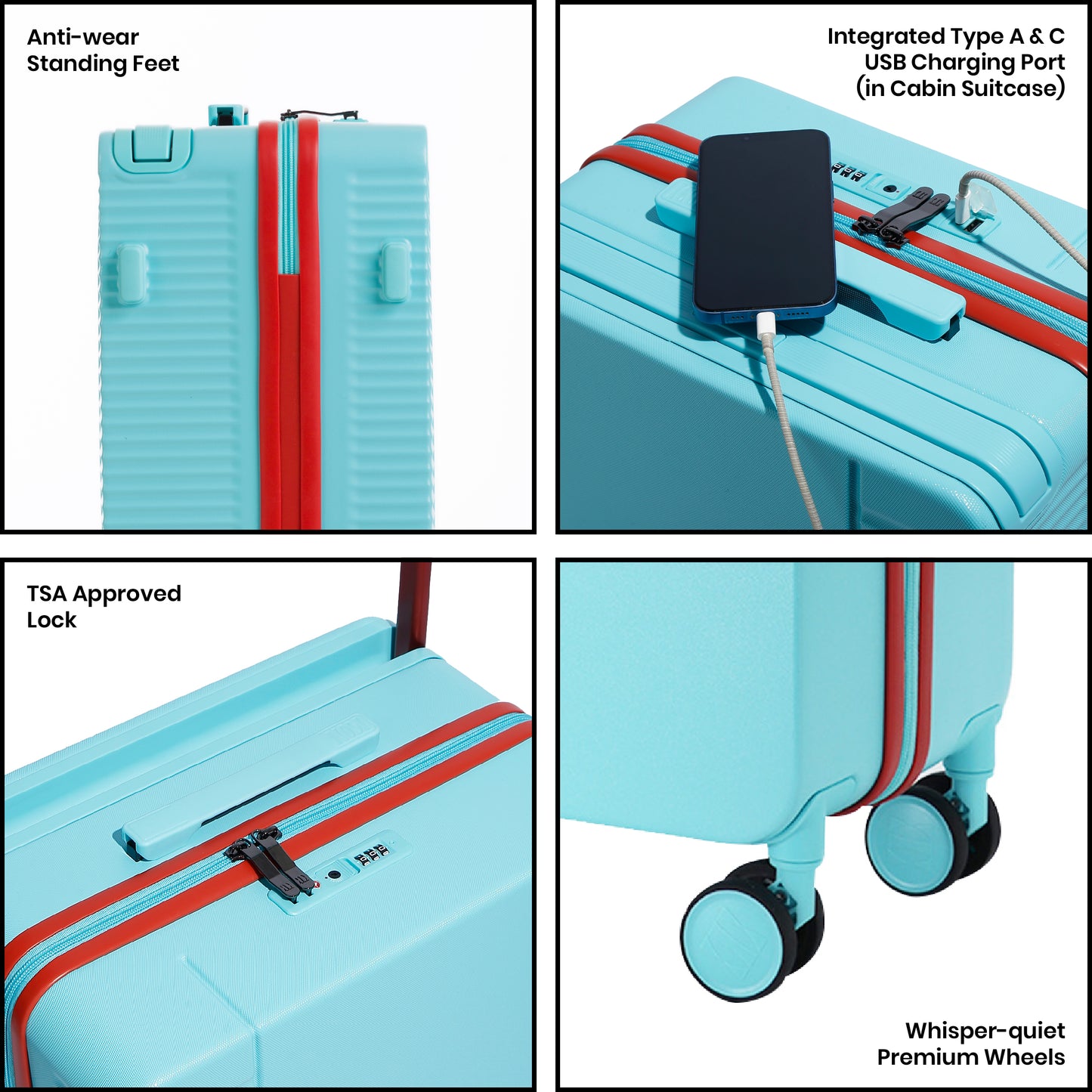 Anti-wear Standing Feet

Integrated Type A & C USB Charging Port (in Cabin Suitcase)

TSA Approved Lock

Whisper-quiet Premium Wheels