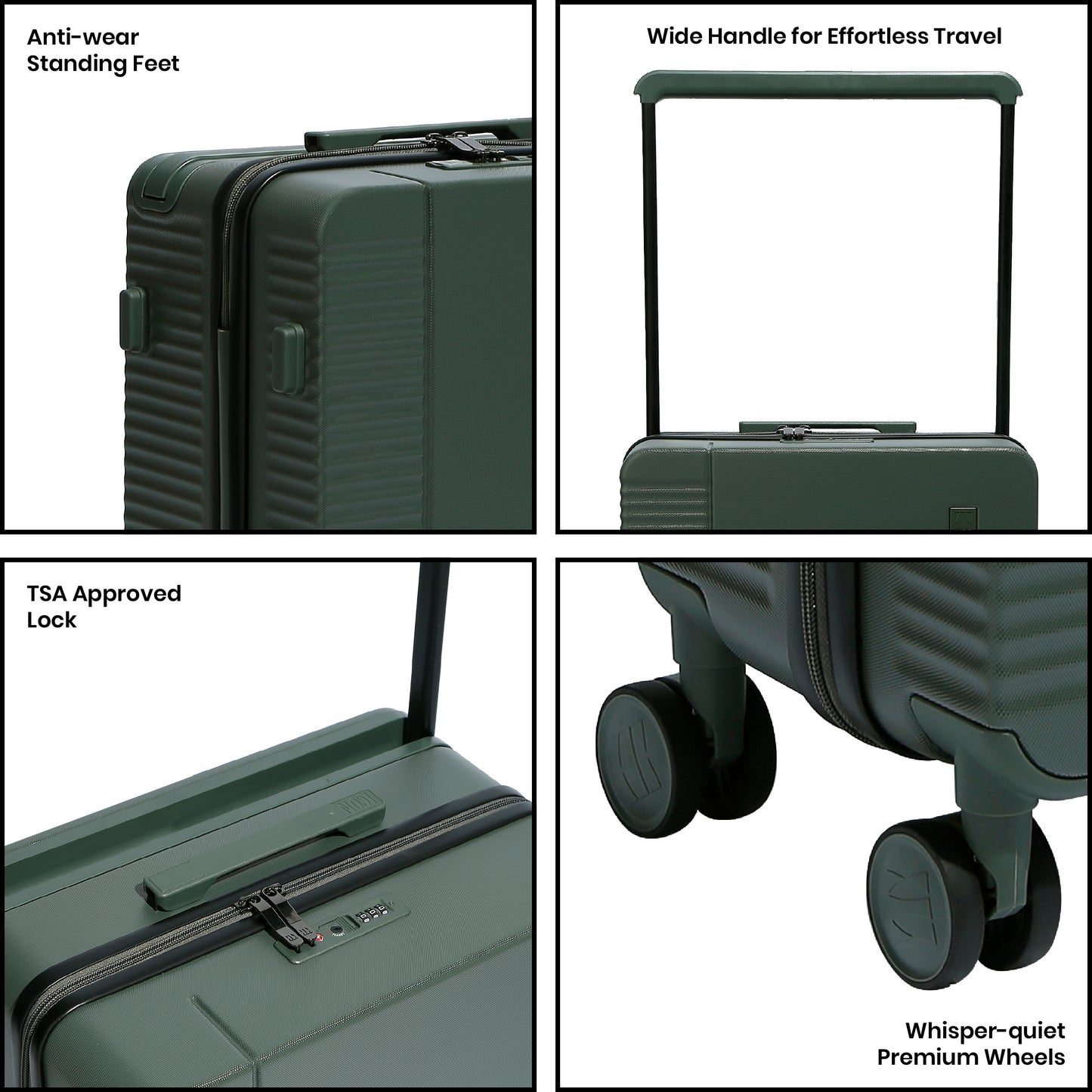 Anti-wear Standing Feet

Wide Handle for Effortless Travel

TSA Approved Lock

Whisper-quiet Premium Wheels