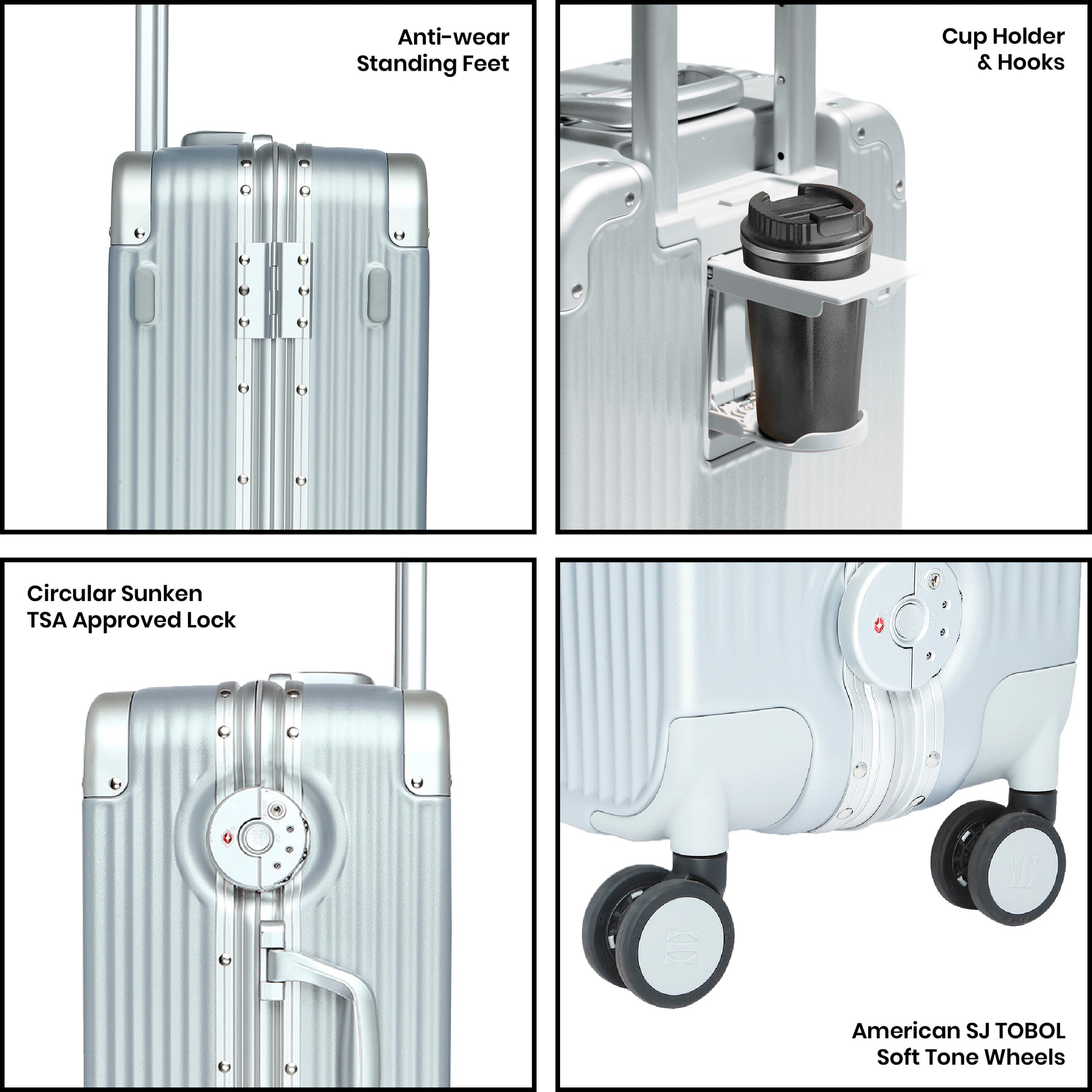 Anti-wear
Standing Feet

Cup Holder
& Hooks

Circular Sunken
TSA Approved Lock

American SJ TOBOL
Soft Tone Wheels