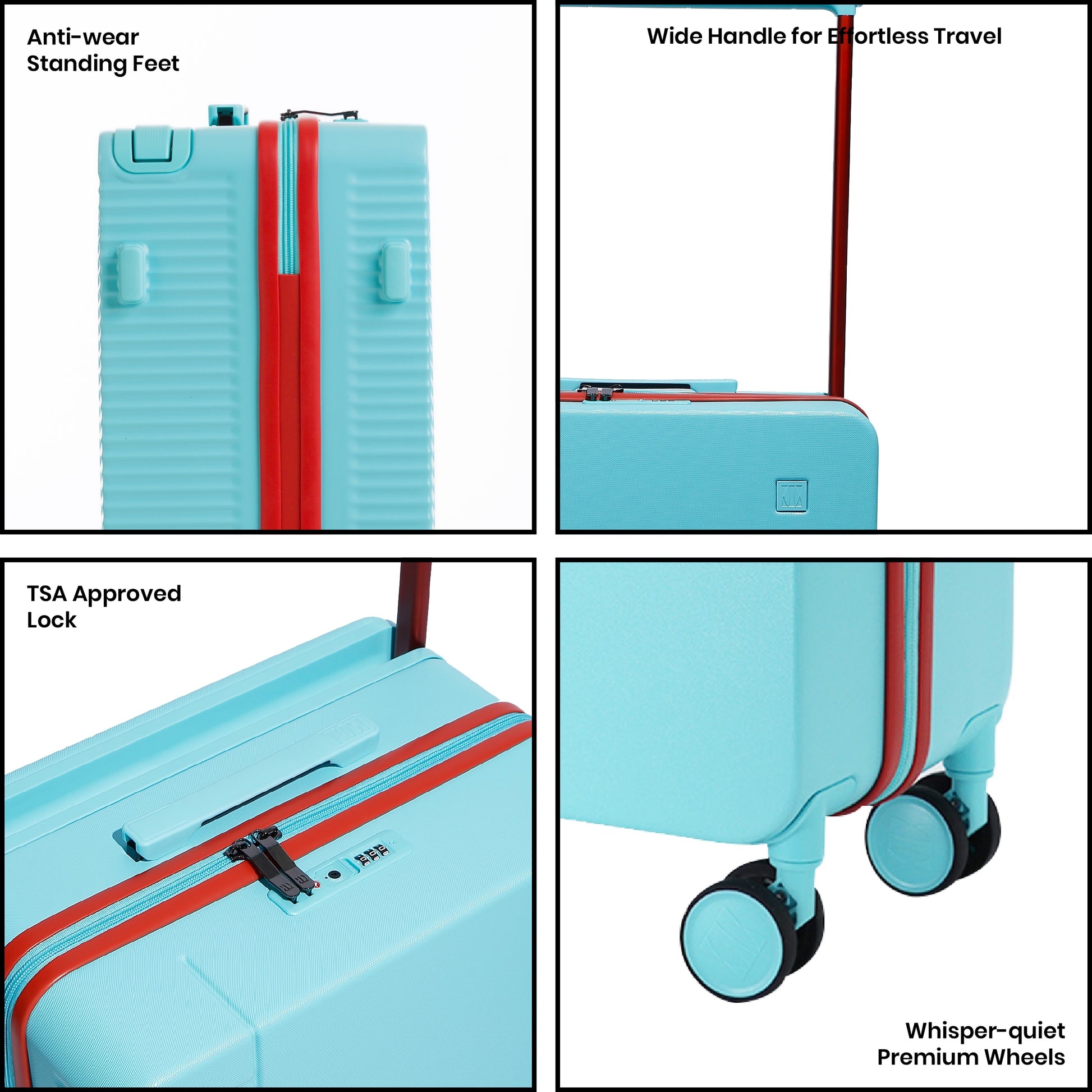 Anti-wear
Standing Feet

Wide Handle for Effortless Travel

TSA Approved
Lock

Whisper-quiet
Premium Wheels