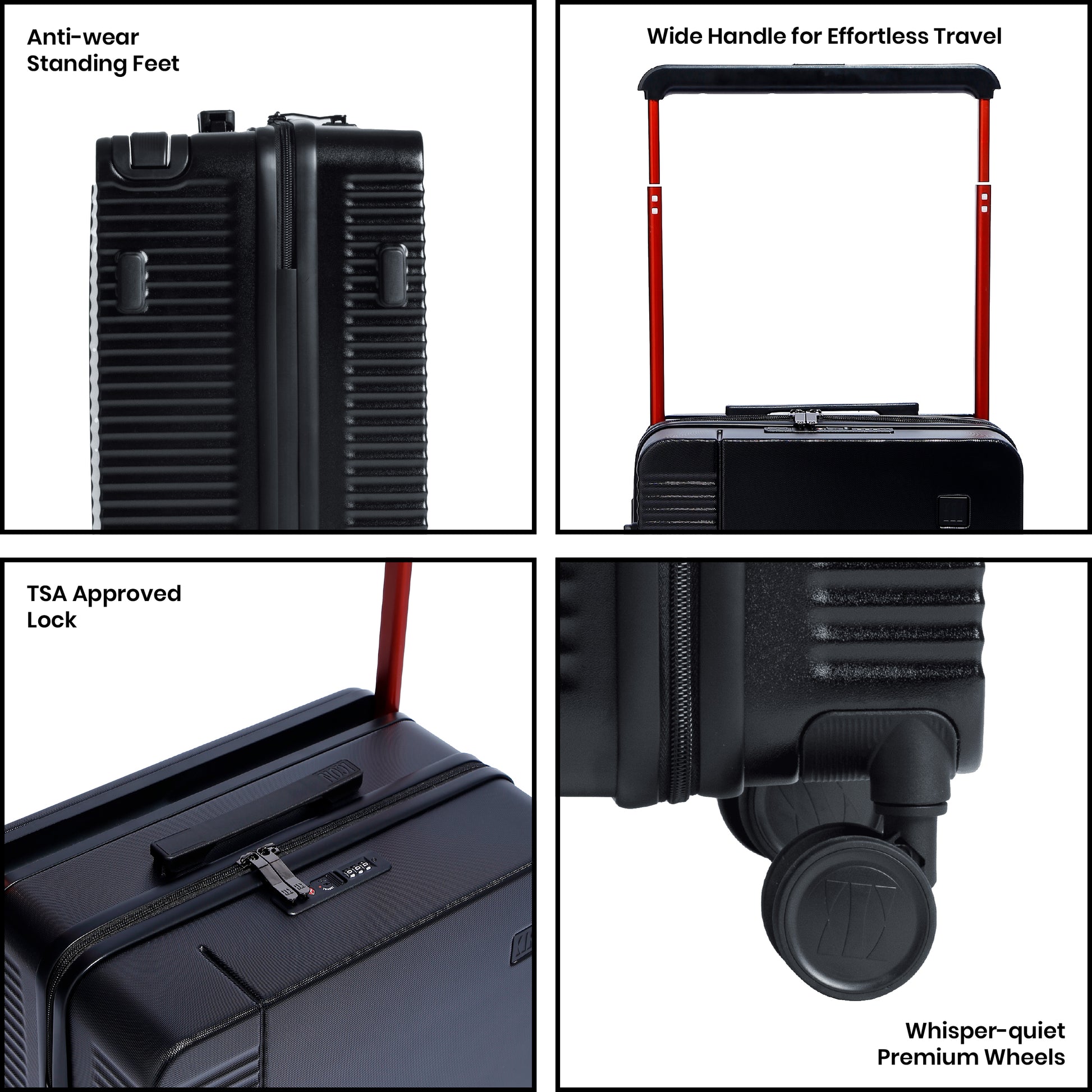 Anti-wear
Standing Feet

Wide Handle for Effortless Travel

TSA Approved
Lock

Whisper-quiet
Premium Wheels