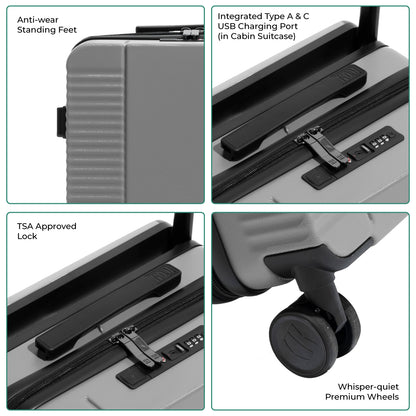 Anti-wear Standing Feet

Integrated Type A & C USB Charging Port (in Cabin Suitcase)

TSA Approved Lock

Whisper-quiet Premium Wheels