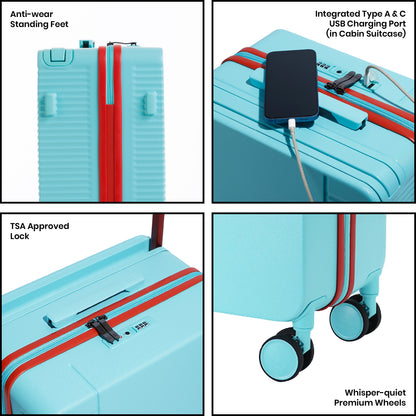 Anti-wear
Standing Feet

Integrated Type A & C
USB Charging Port
(in Cabin Suitcase)

TSA Approved
Lock

Whisper-quiet
Premium Wheels