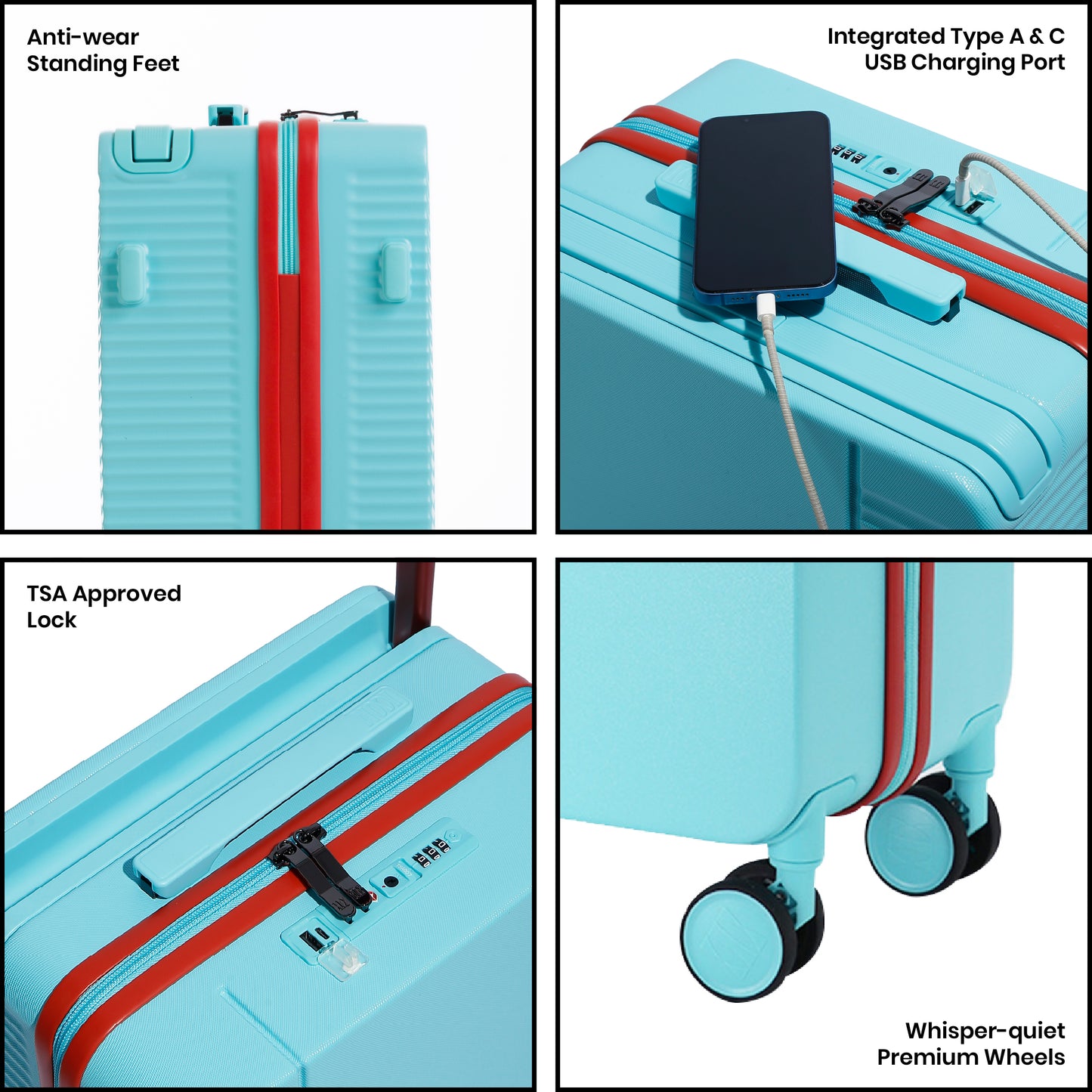 Anti-wear
Standing Feet

Integrated Type A & C
USB Charging Port

TSA Approved
Lock

Whisper-quiet
Premium Wheels