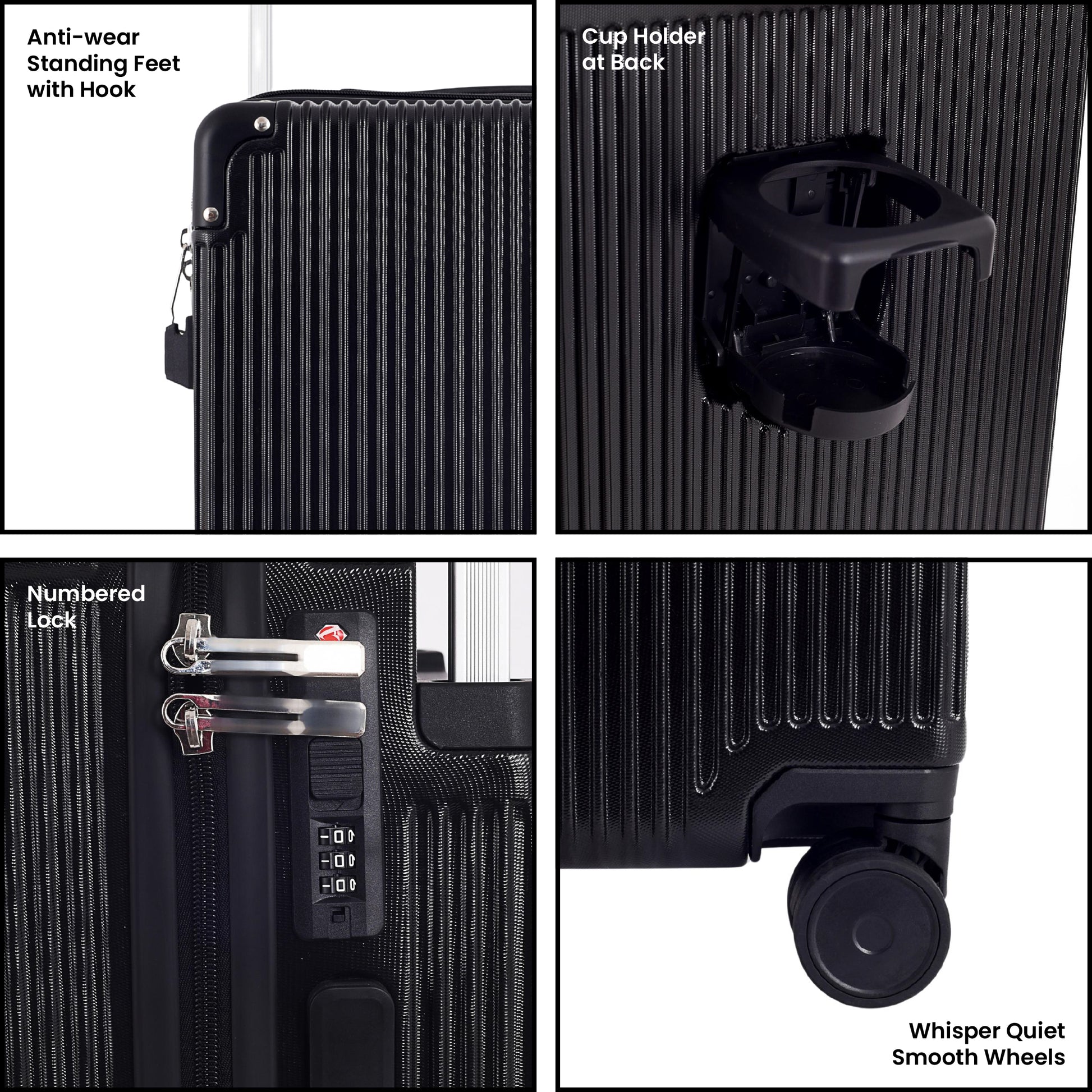 Anti-wear Standing Feet with Hook

Cup Holder at Back

Numbered Lock

Whisper Quiet Smooth Wheels