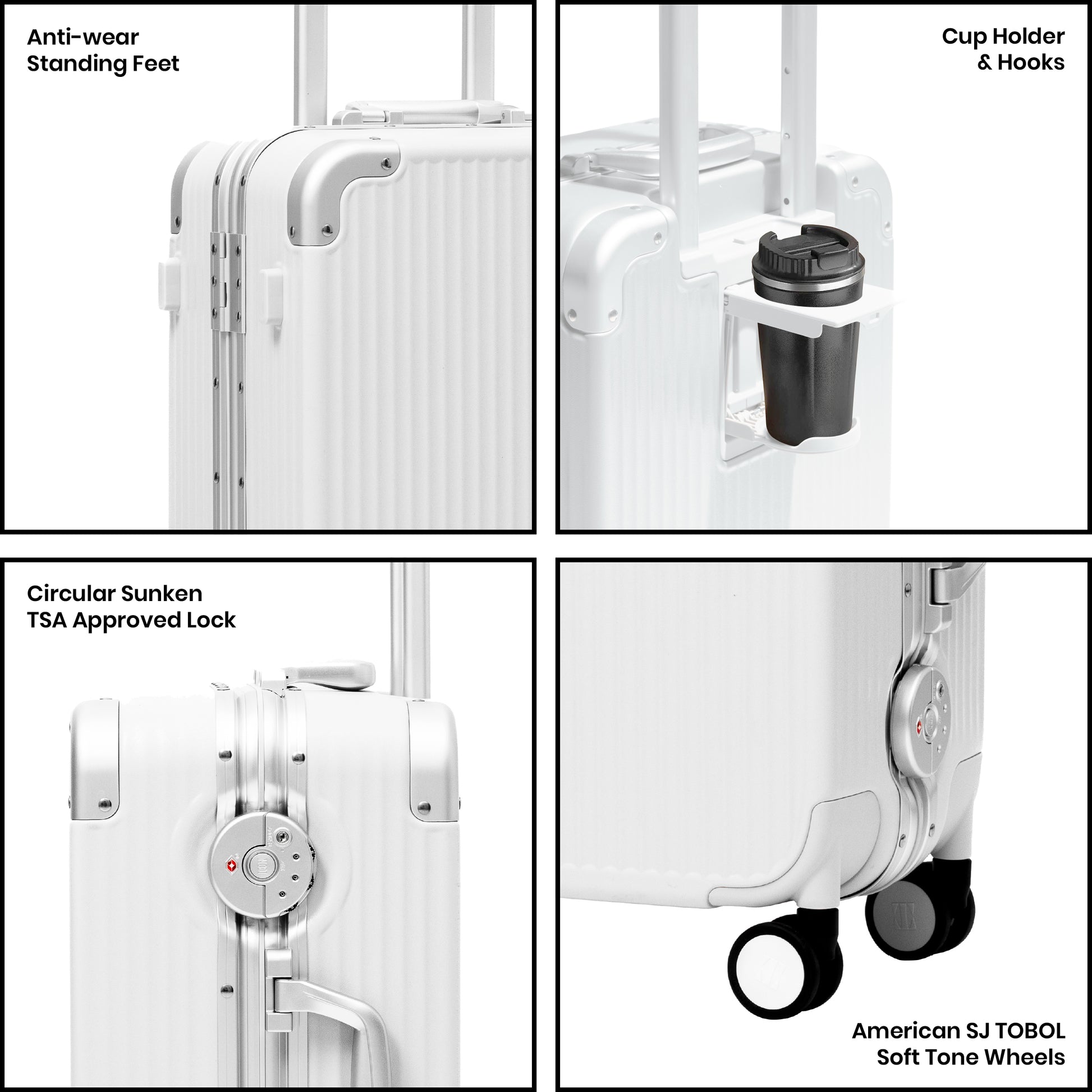 Anti-wear
Standing Feet

Cup Holder
& Hooks

Circular Sunken
TSA Approved Lock

American SJ TOBOL
Soft Tone Wheels