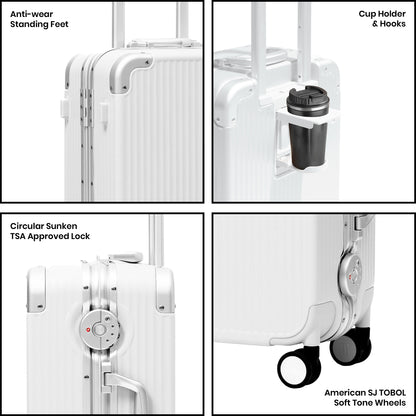 Anti-wear
Standing Feet

Cup Holder
& Hooks

Circular Sunken
TSA Approved Lock

American SJ TOBOL
Soft Tone Wheels