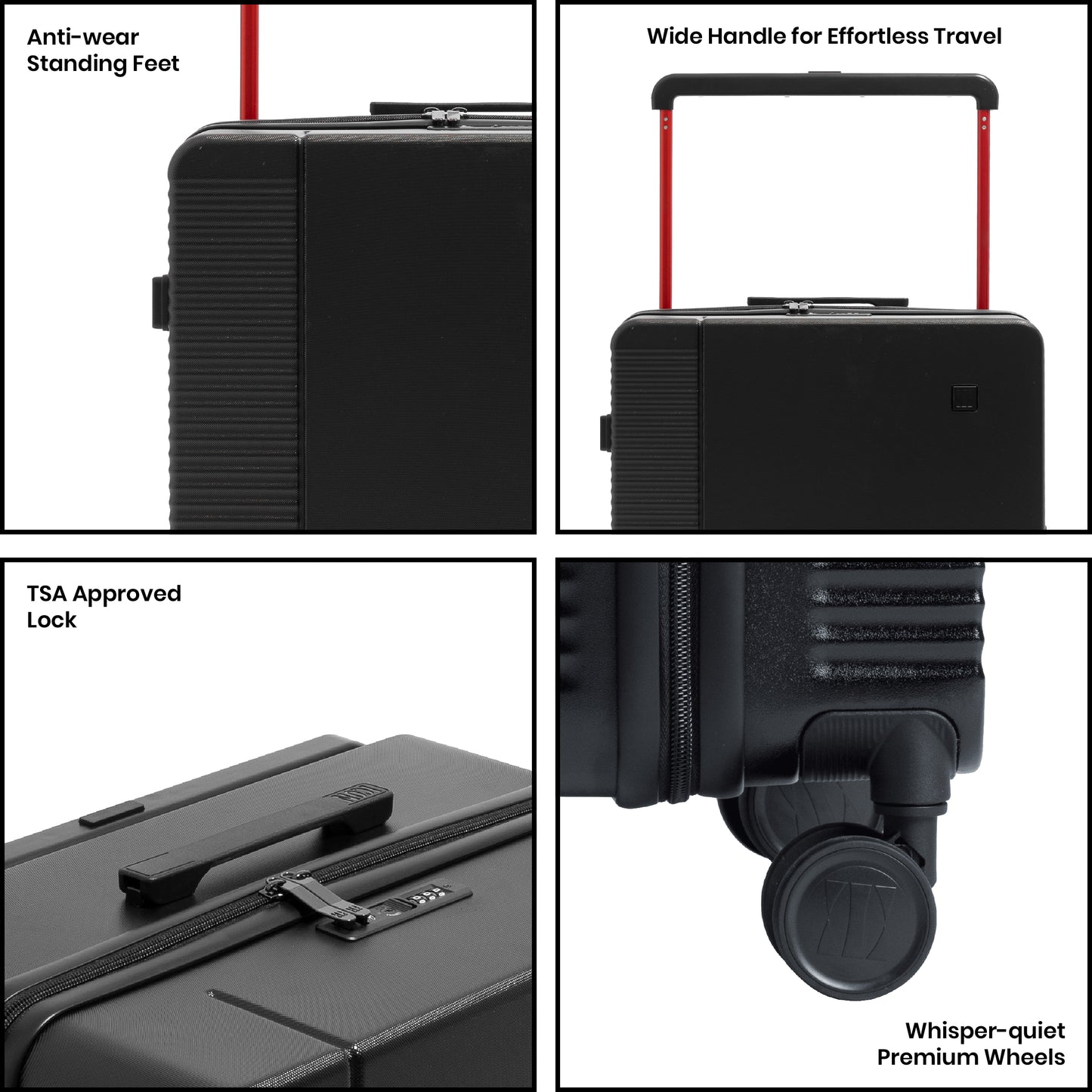 Anti-wear
Standing Feet

Wide Handle for Effortless Travel

TSA Approved
Lock

Whisper-quiet
Premium Wheels