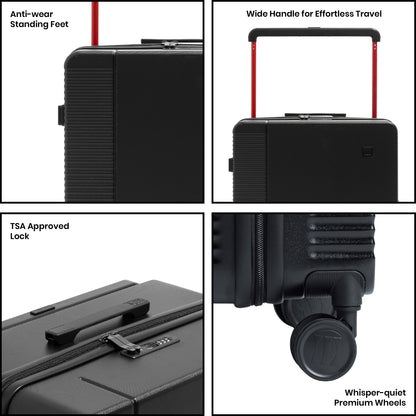 Anti-wear Standing Feet

Wide Handle for Effortless Travel

TSA Approved Lock

Whisper-quiet Premium Wheels