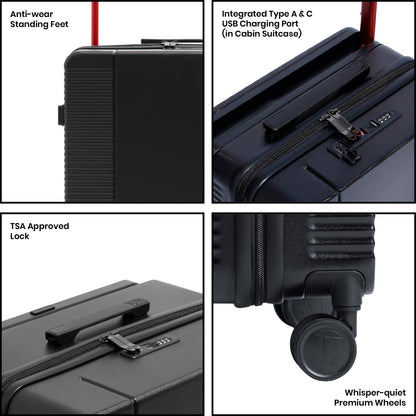 Anti-wear
Standing Feet

Integrated Type A & C
USB Charging Port
(in Cabin Suitcase)

TSA Approved
Lock

Whisper-quiet
Premium Wheels