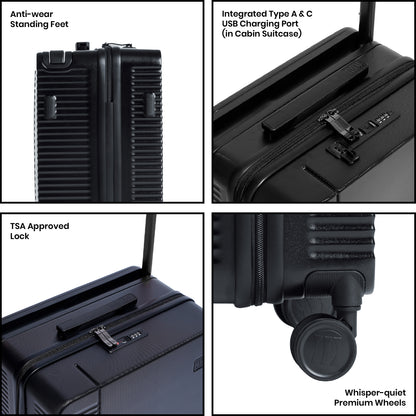 Anti-wear Standing Feet

Integrated Type A & C USB Charging Port (in Cabin Suitcase)

TSA Approved Lock

Whisper-quiet Premium Wheels