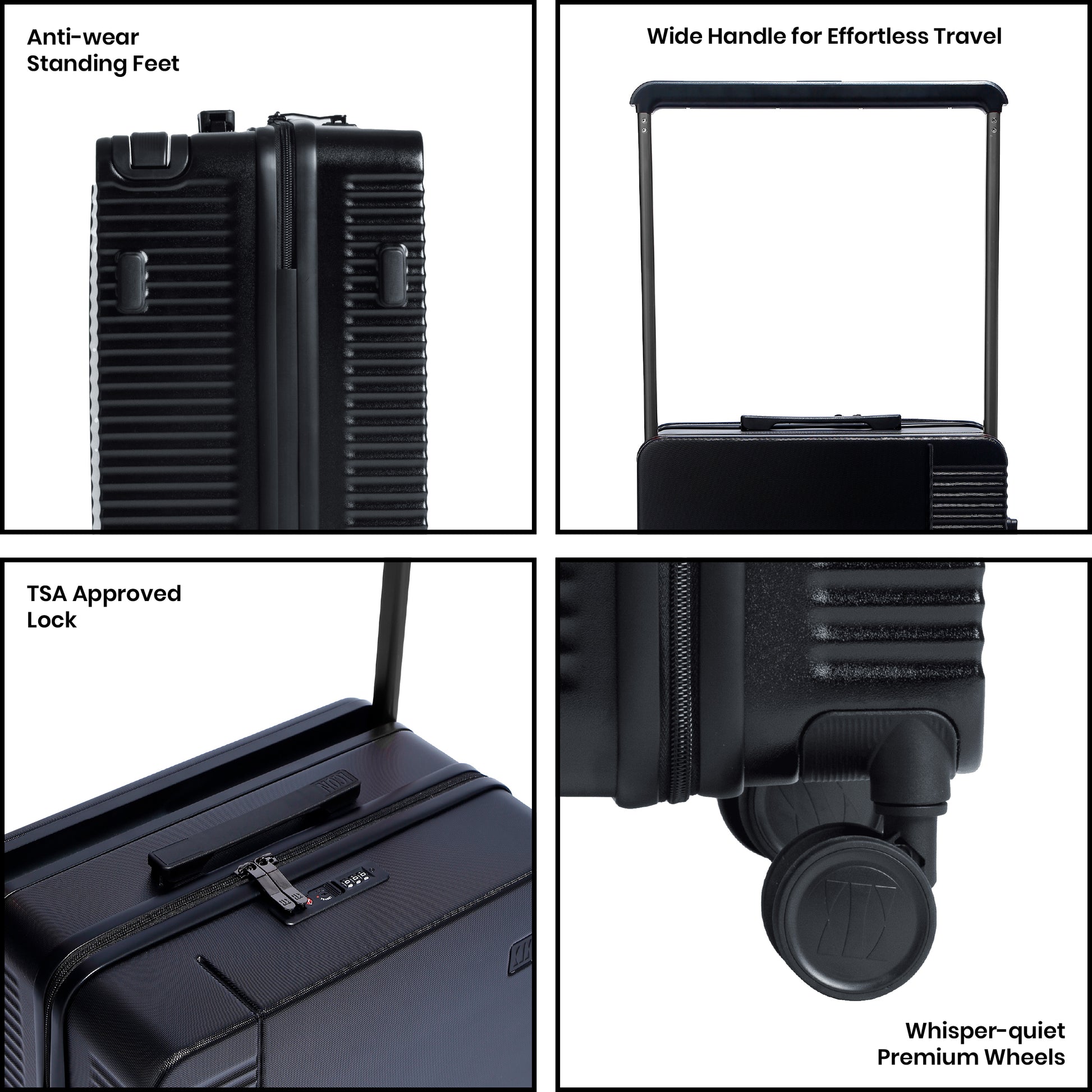 Anti-wear
Standing Feet

Wide Handle for Effortless Travel

TSA Approved
Lock

Whisper-quiet
Premium Wheels