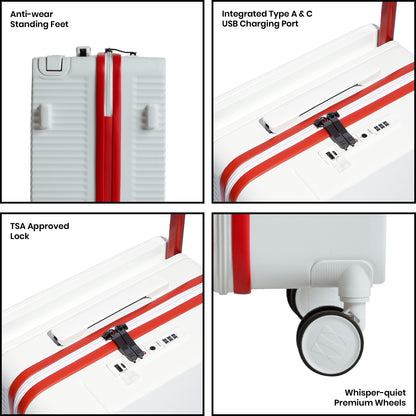 Anti-wear Standing Feet

Integrated Type A & C USB Charging Port

TSA Approved Lock

Whisper-quiet Premium Wheels